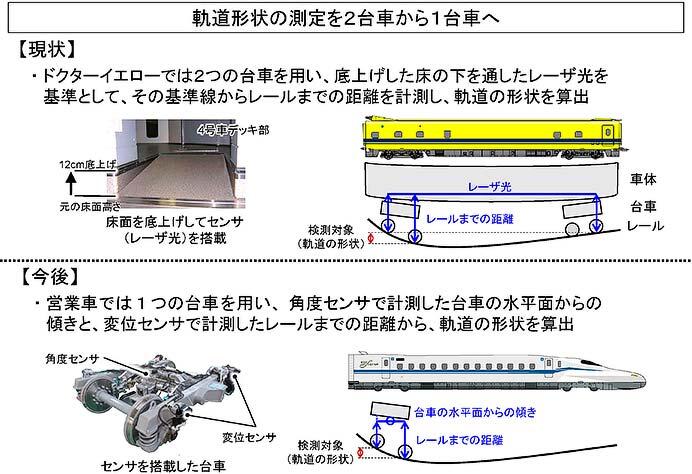 軌道形状の測定を2台車から1台車へ

【現状】

・ドクターイエローでは2つの台車を用い、底上げした床の下を通したレーザ光を基準として、その基準線からレールまでの距離を計測し、軌道の形状を算出

4号車デッキ部

12cm底上げ

元の床面高さ

床面を底上げしてセンサ（レーザ光）を搭載

車体

レーザ光

台車

レールまでの距離

レール

検測対象（軌道の形状）

【今後】

・営業車では１つの台車を用い、角度センサで計測した台車の水平面からの傾きと、変位センサで計測したレールまでの距離から、軌道の形状を算出

角度センサ

変位センサ

センサを搭載した台車

台車の水平面からの傾き

レールまでの距離

検測対象（軌道の形状）